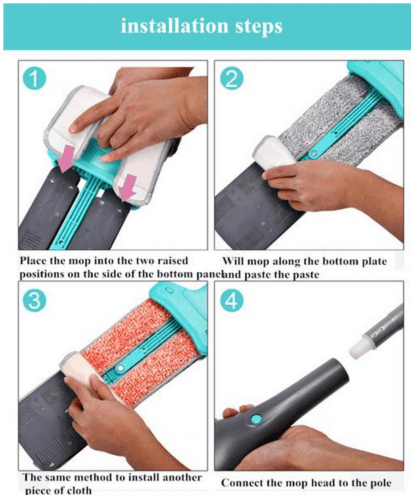 installation steps

1

Place the mop into the two raised positions on the side of the bottom panel

2

Will mop along the bottom plate and paste the paste

3

The same method to install another piece of cloth

4

Connect the mop head to the pole