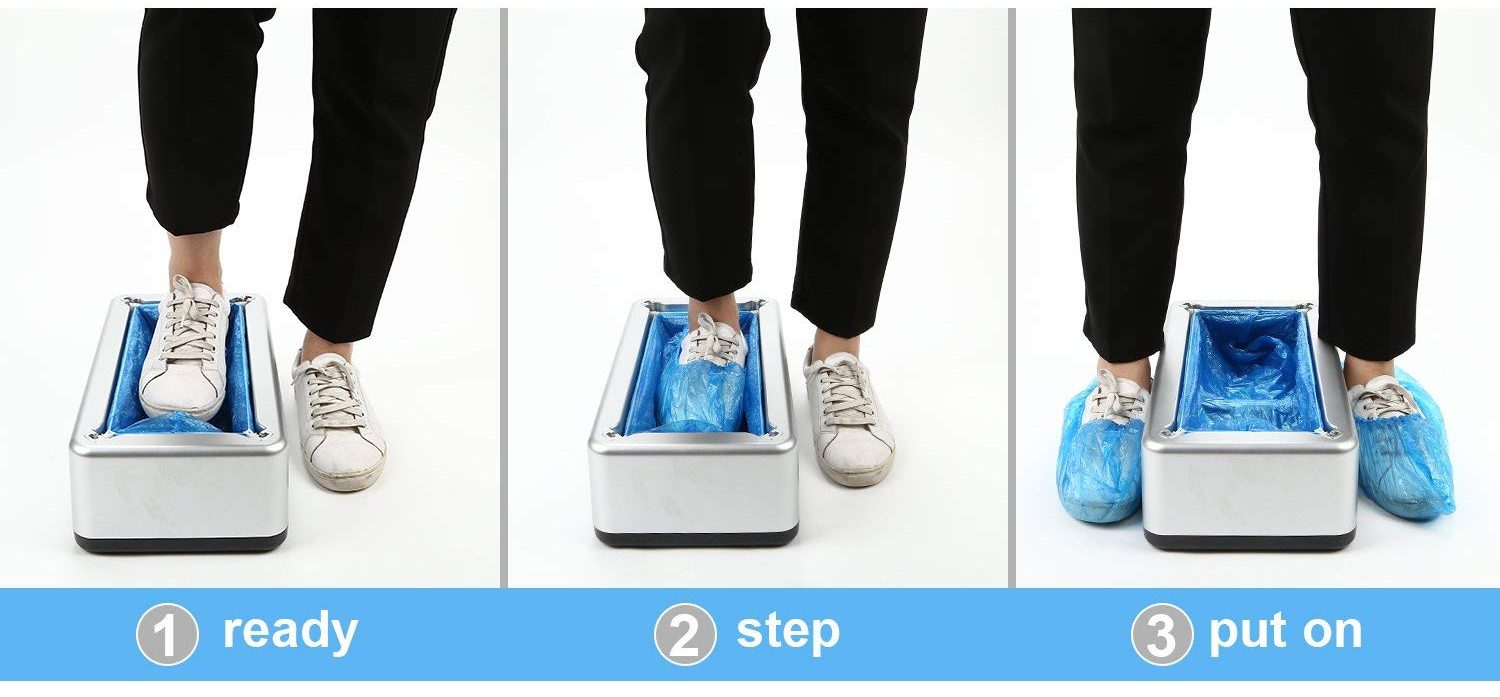 1 ready

2 step

3 put on