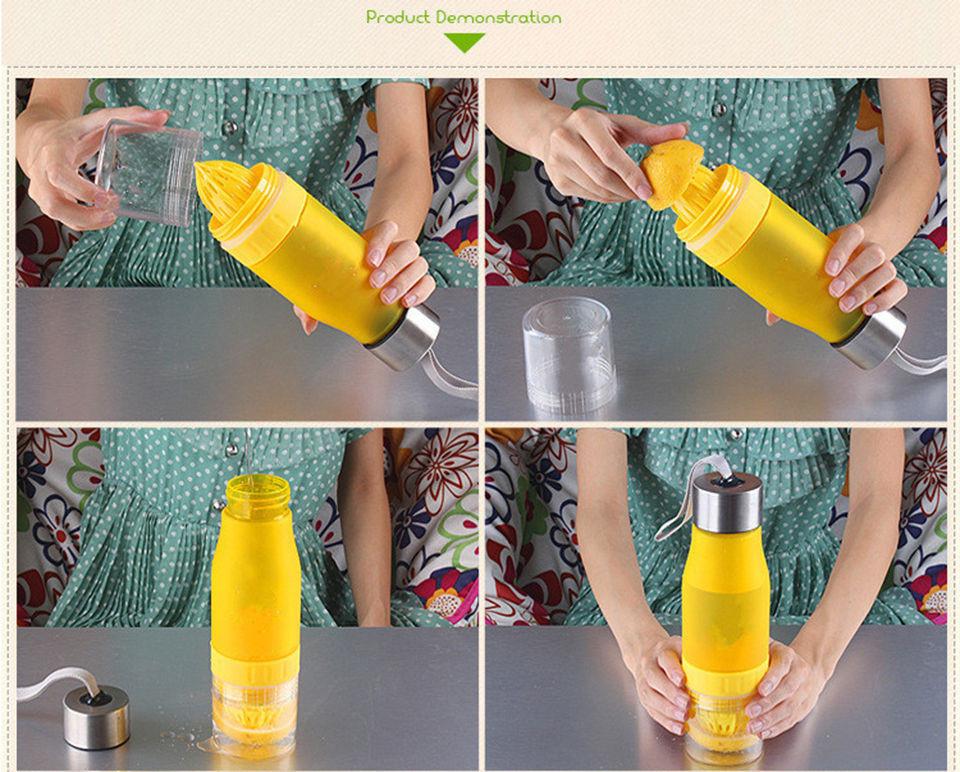 Product Demonstration