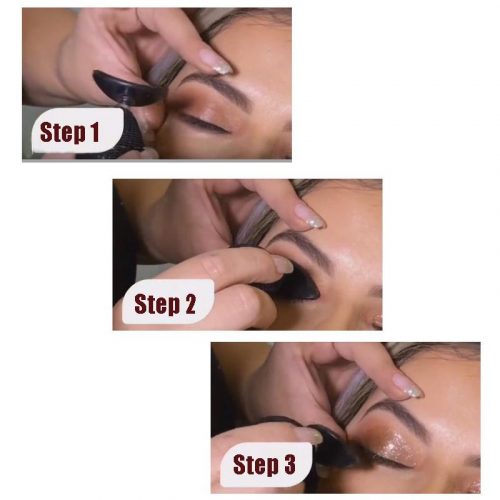 Step 1

Step 2

Step 3